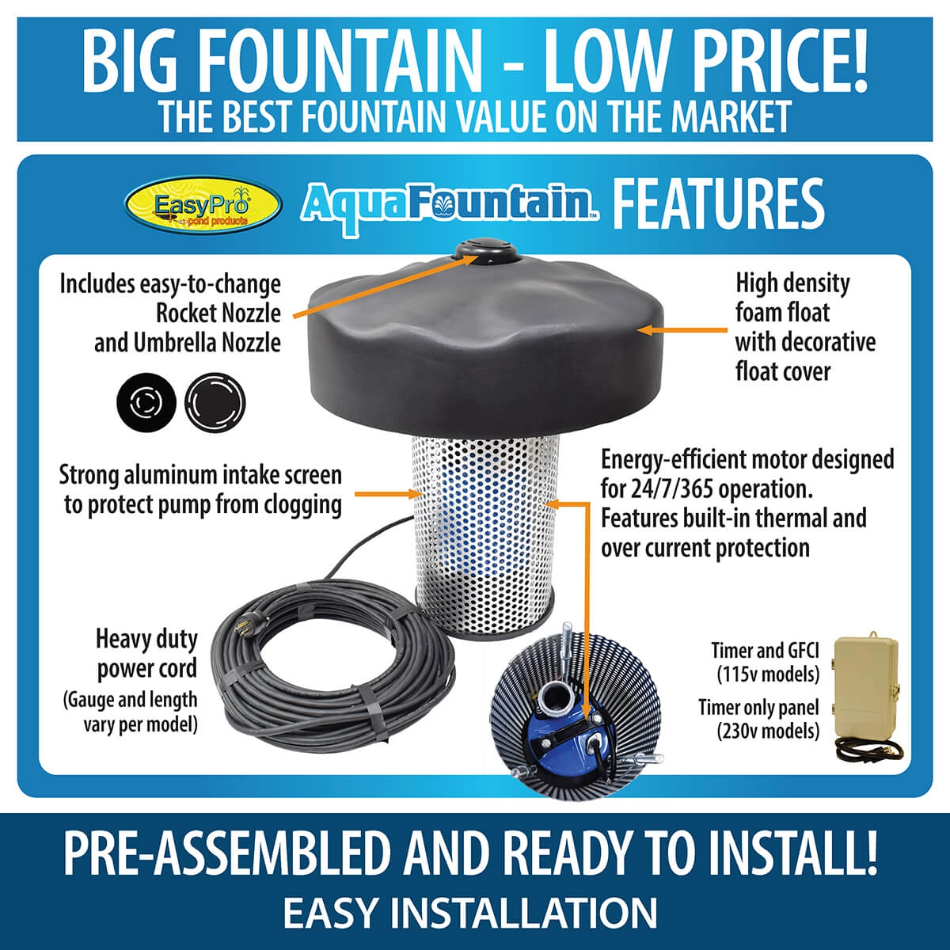 BIG FOUNTAIN - LOW PRICE!
THE BEST FOUNTAIN VALUE ON THE MARKET

EasyPro pond products

AquaFountain™ FEATURES

Includes easy-to-change Rocket Nozzle and Umbrella Nozzle

High density foam float with decorative float cover

Strong aluminum intake screen to protect pump from clogging

Energy-efficient motor designed for 24/7/365 operation. Features built-in thermal and over current protection

Heavy duty power cord (Gauge and length vary per model)

Timer and GFCI (115v models)

Timer only panel (230v models)

PRE-ASSEMBLED AND READY TO INSTALL!
EASY INSTALLATION